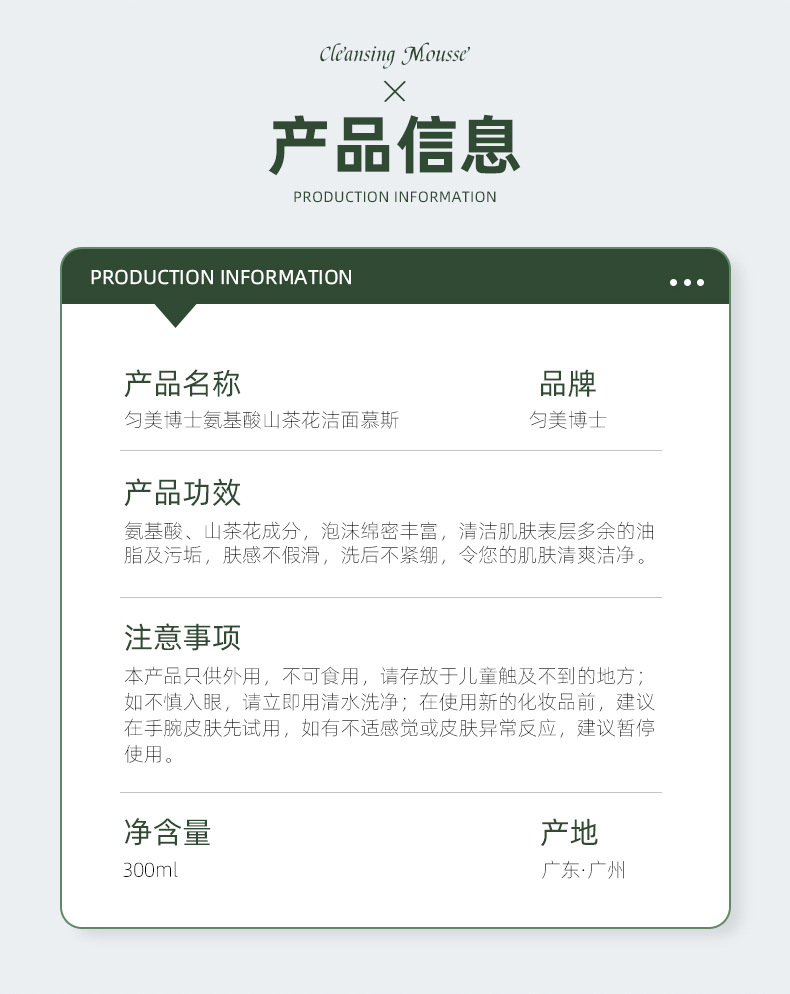 Cleansing Mousse

×

产品信息

PRODUCTION INFORMATION

PRODUCTION INFORMATION

产品名称
匀美博士氨基酸山茶花洁面慕斯

品牌
匀美博士

产品功效
氨基酸、山茶花成分，泡沫绵密丰富，清洁肌肤表层多余的油脂及污垢，肤感不假滑，洗后不紧绷，令您的肌肤清爽洁净。

注意事项
本产品只供外用，不可食用，请存放于儿童触及不到的地方；如不慎入眼，请立即用清水洗净；在使用新的化妆品前，建议在手腕皮肤先试用，如有不适感觉或皮肤异常反应，建议暂停使用。

净含量
300ml

产地
广东·广州