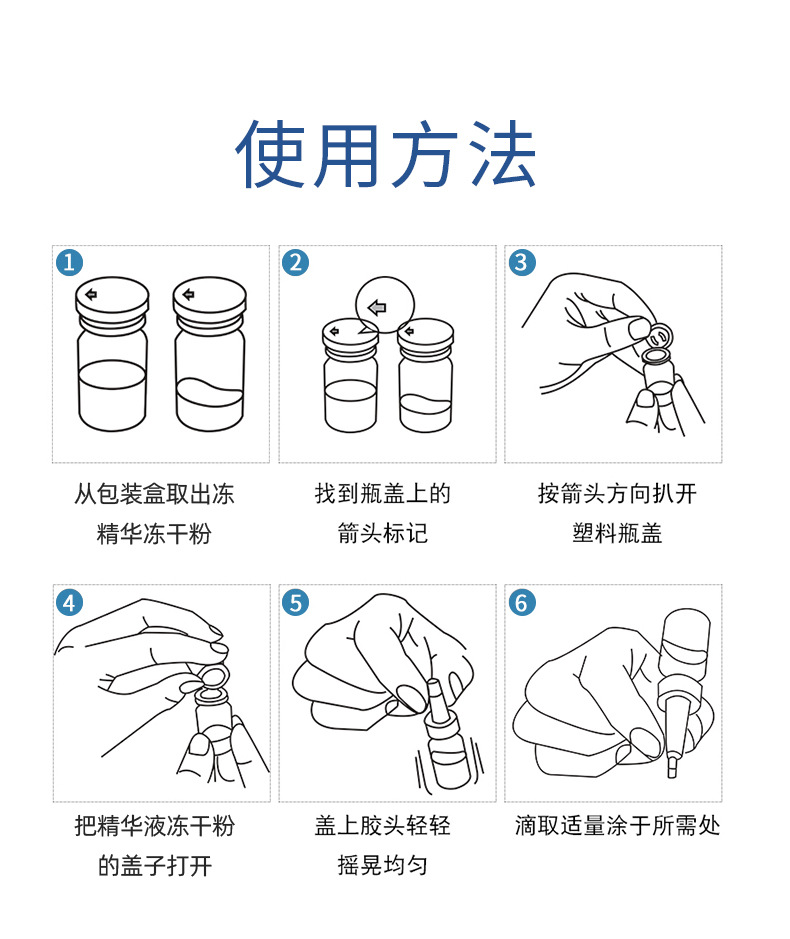 使用方法

1

从包装盒取出冻精华冻干粉

2

找到瓶盖上的箭头标记

3

按箭头方向扒开塑料瓶盖

4

把精华液冻干粉的盖子打开

5

盖上胶头轻轻摇晃均匀

6

滴取适量涂于所需处