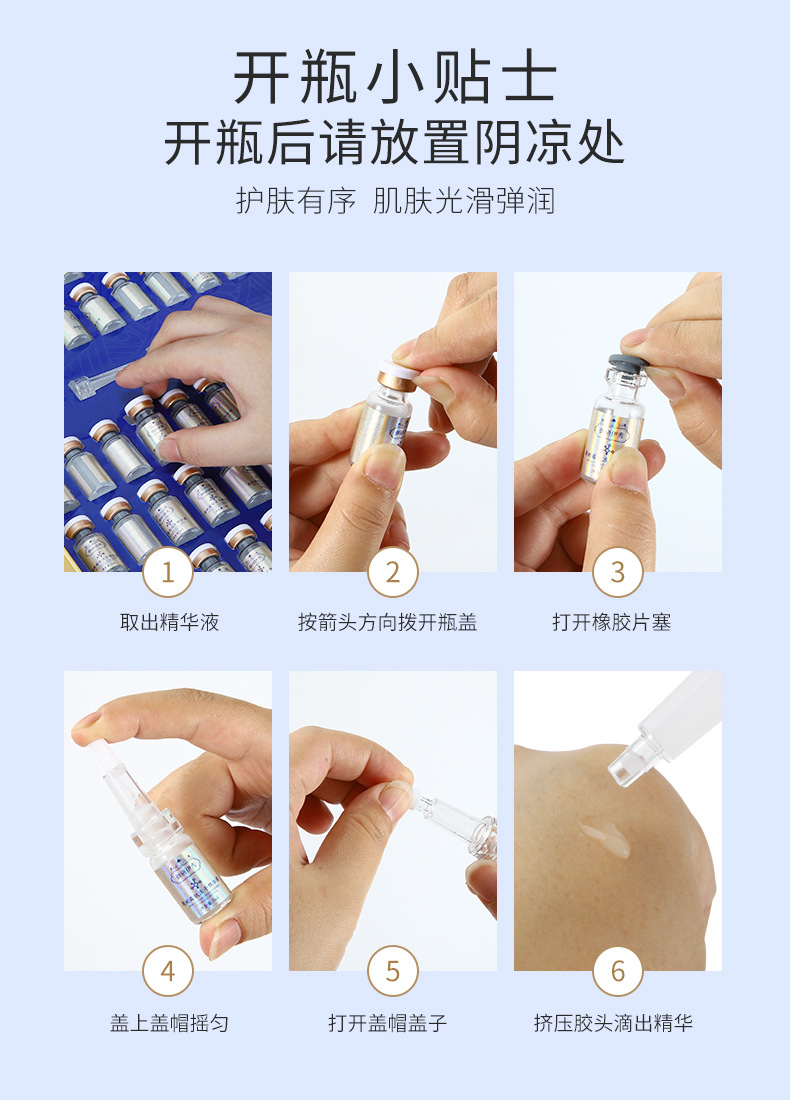 开瓶小贴士
开瓶后请放置阴凉处

护肤有序 肌肤光滑弹润

1
取出精华液

2
按箭头方向拨开瓶盖

3
打开橡胶片塞

4
盖上盖帽摇匀

5
打开盖帽盖子

6
挤压胶头滴出精华